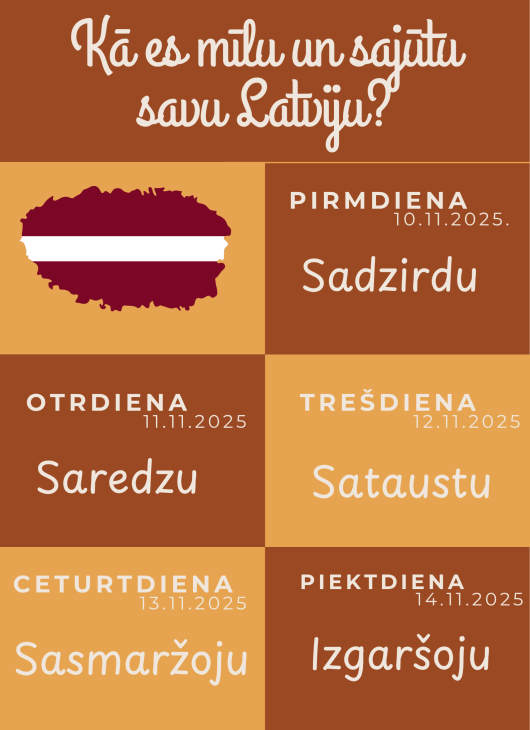 Kā es mīlu un sajūtu savu Latviju?

PIRMDIENA
10.11.2025.

Sadzirdu

OTRDIENA
11.11.2025

Saredzu

TREŠDIENA
12.11.2025

Sataustu

CETURTDIENA
13.11.2025

Sasmaržoju

PIEKTDIENA
14.11.2025

Izgaršoju